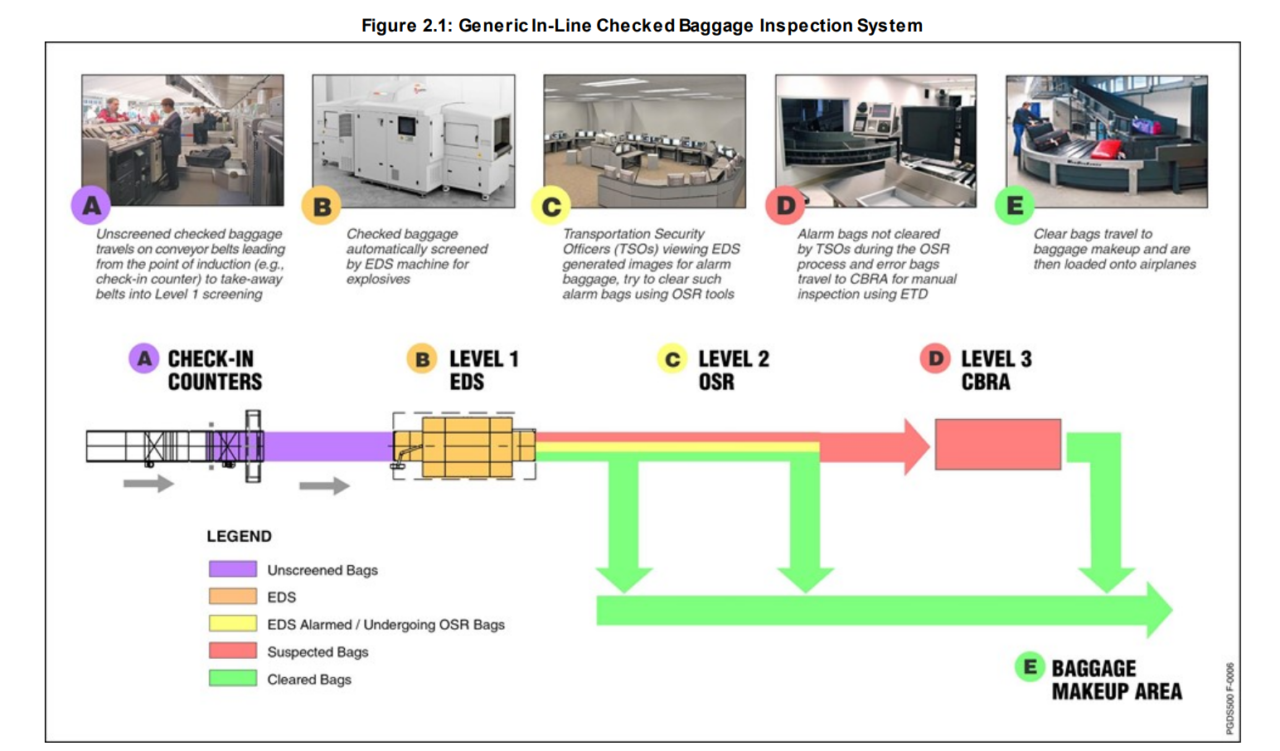 Figure 2.1: Generic In-Line Checked Baggage Inspection System

A
Unscreened checked baggage travels on conveyor belts leading from the point of induction (e.g., check-in counter) to take-away belts into Level 1 screening

B
Checked baggage automatically screened by EDS machine for explosives

C
Transportation Security Officers (TSOs) viewing EDS generated images for alarm baggage, try to clear such alarm bags using OSR tools

D
Alarm bags not cleared by TSOs during the OSR process and error bags travel to CBRA for manual inspection using ETD

E
Clear bags travel to baggage makeup and are then loaded onto airplanes

A CHECK-IN COUNTERS

B LEVEL 1 EDS

C LEVEL 2 OSR

D LEVEL 3 CBRA

LEGEND
Unscreened Bags
EDS
EDS Alarmed / Undergoing OSR Bags
Suspected Bags
Cleared Bags

E BAGGAGE MAKEUP AREA

PGDS500 F-0006